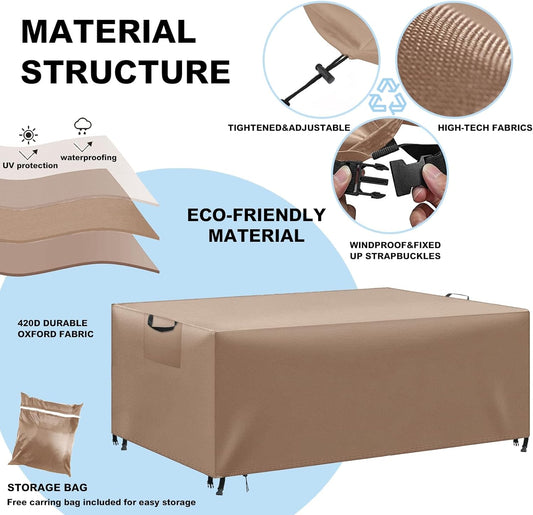 MATERIAL STRUCTURE

TIGHTENED&ADJUSTABLE

HIGH-TECH FABRICS

UV protection

waterproofing

ECO-FRIENDLY MATERIAL

WINDPROOF&FIXED UP STRAPBUCKLES

420D DURABLE OXFORD FABRIC

STORAGE BAG
Free carring bag included for easy storage